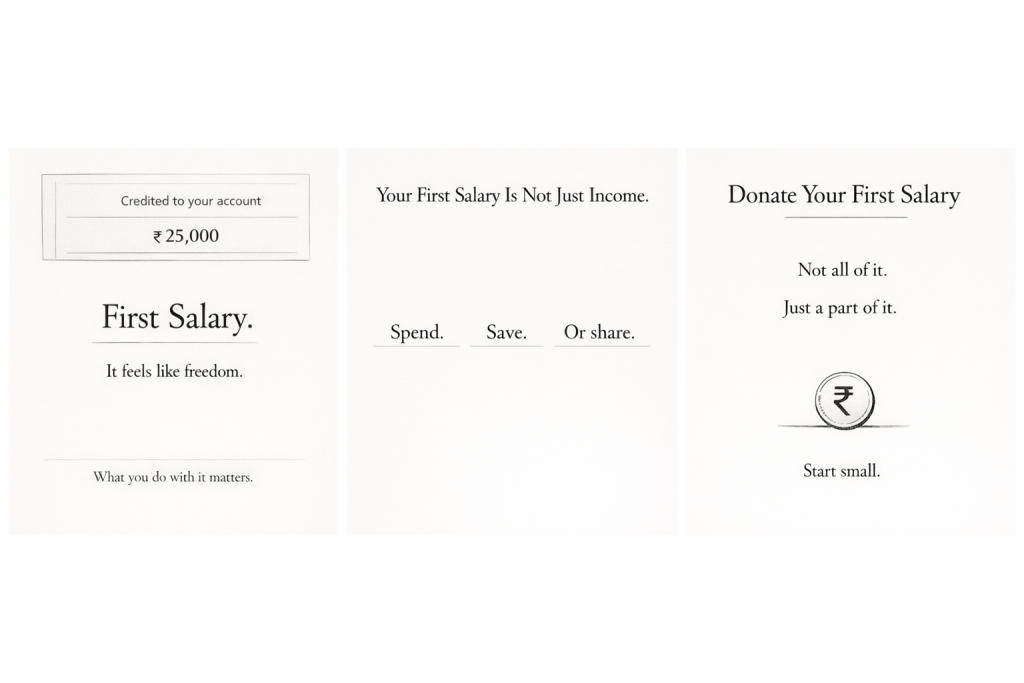 Credited to your account

₹ 25,000

First Salary.

It feels like freedom.

What you do with it matters.

Your First Salary Is Not Just Income.

Spend. Save. Or share.

Donate Your First Salary

Not all of it.

Just a part of it.

₹

Start small.