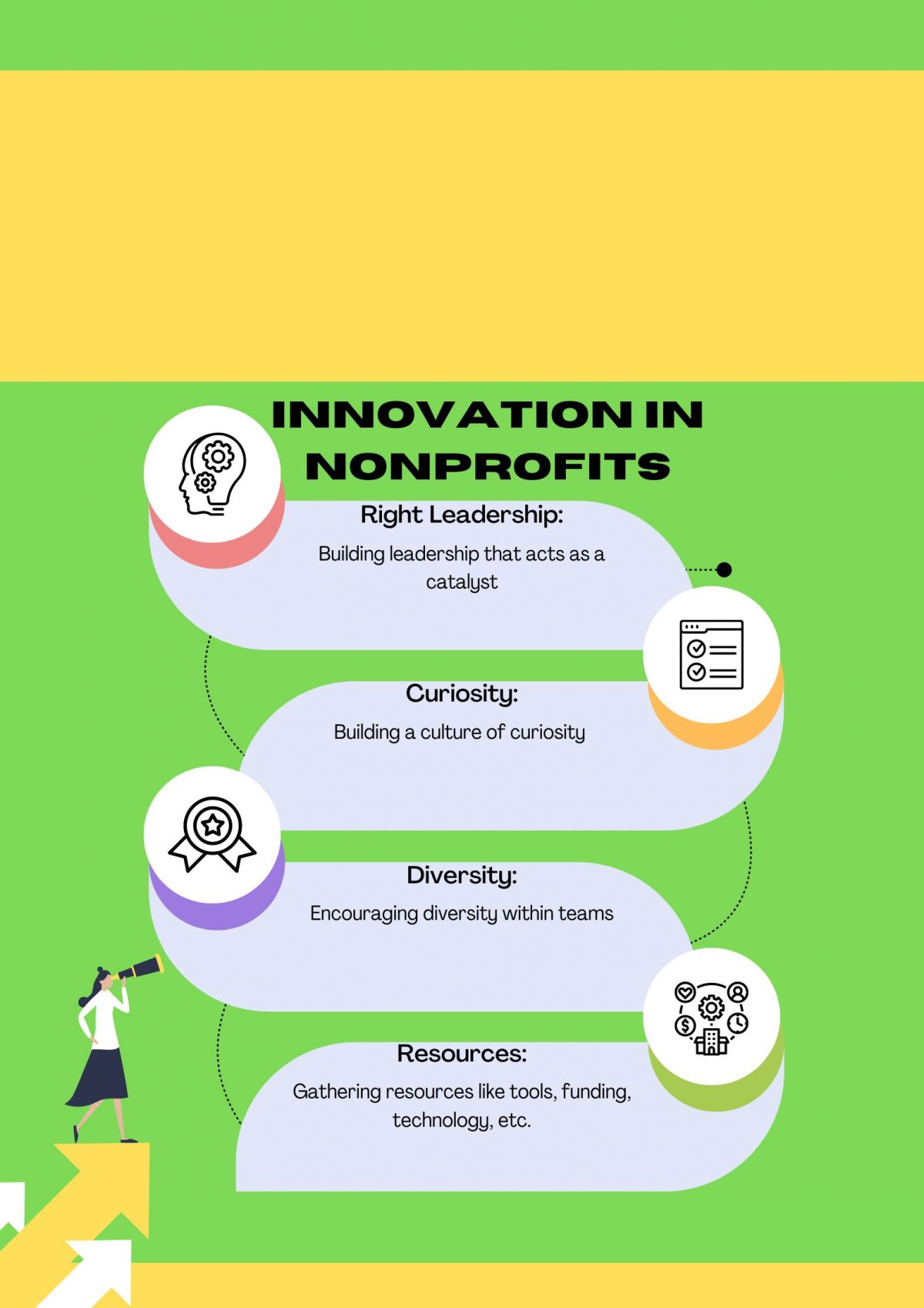 INNOVATION IN NONPROFITS

Right Leadership:

Building leadership that acts as a catalyst

Curiosity:

Building a culture of curiosity

Diversity:

Encouraging diversity within teams

Resources:

Gathering resources like tools, funding, technology, etc.