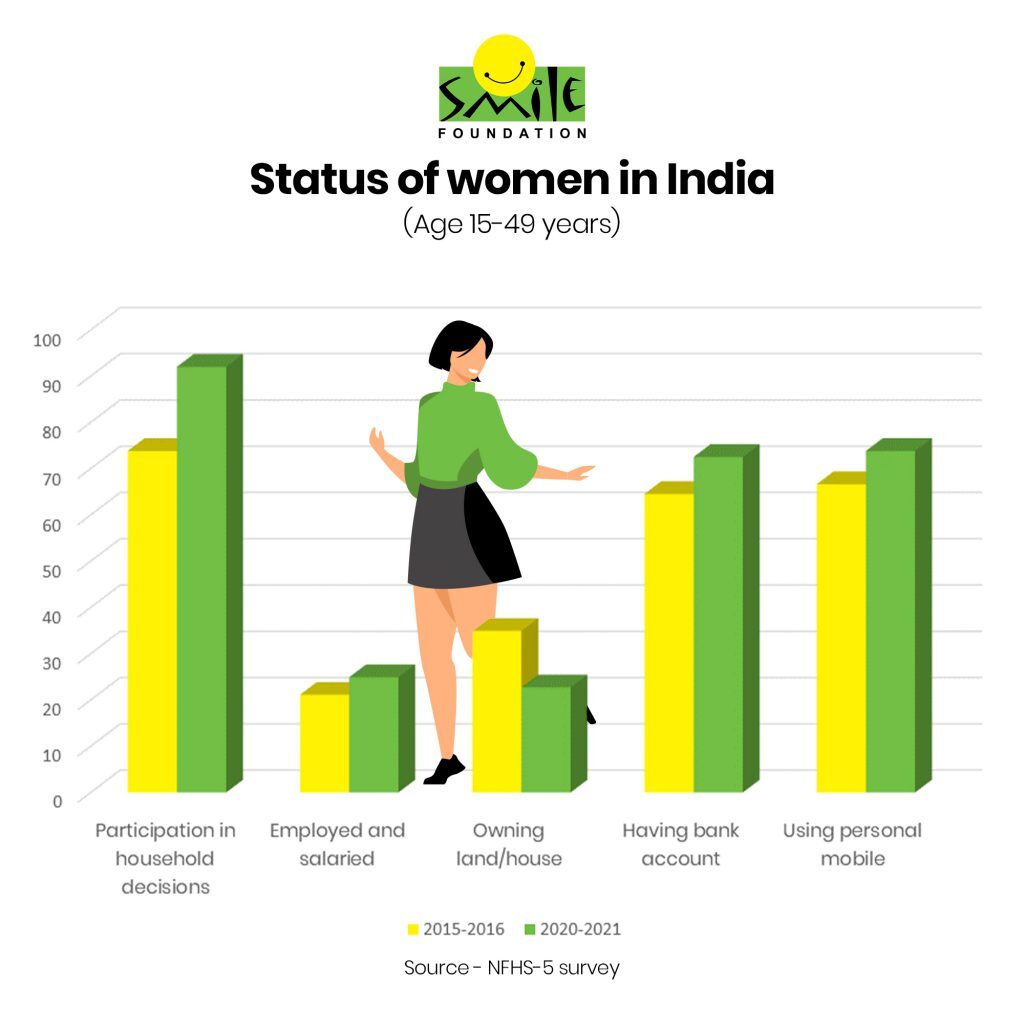 SMILE
FOUNDATION

Status of women in India
(Age 15-49 years)

100
90
80
70
60
50
40
30
20
10
0

Participation in household decisions
Employed and salaried
Owning land/house
Having bank account
Using personal mobile

2015-2016
2020-2021

Source - NFHS-5 survey